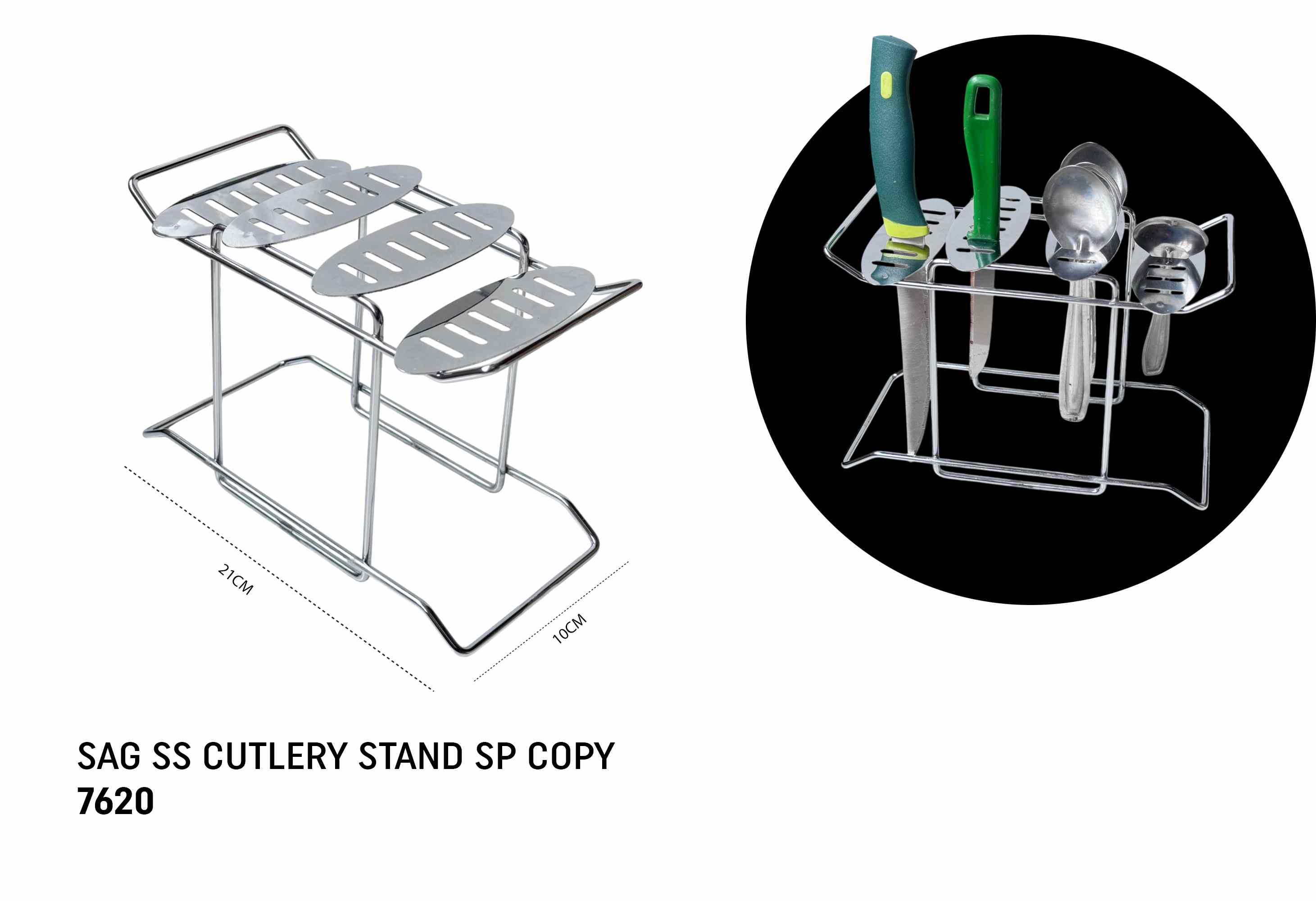 21CM

10CM

SAG SS CUTLERY STAND SP COPY
7620